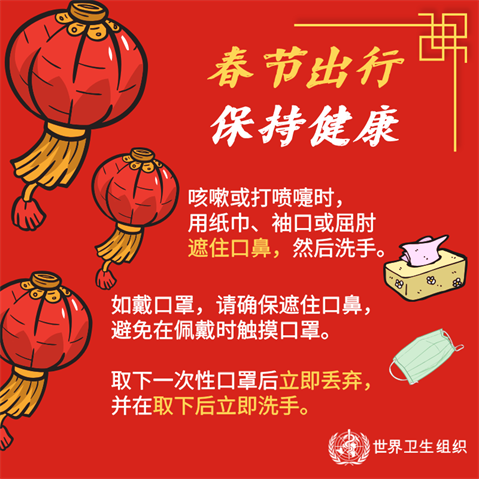 春节出行
保持健康

咳嗽或打喷嚏时，用纸巾、袖口或屈肘遮住口鼻，然后洗手。

如戴口罩，请确保遮住口鼻，避免在佩戴时触摸口罩。

取下一次性口罩后立即丢弃，并在取下后立即洗手。

世界卫生组织