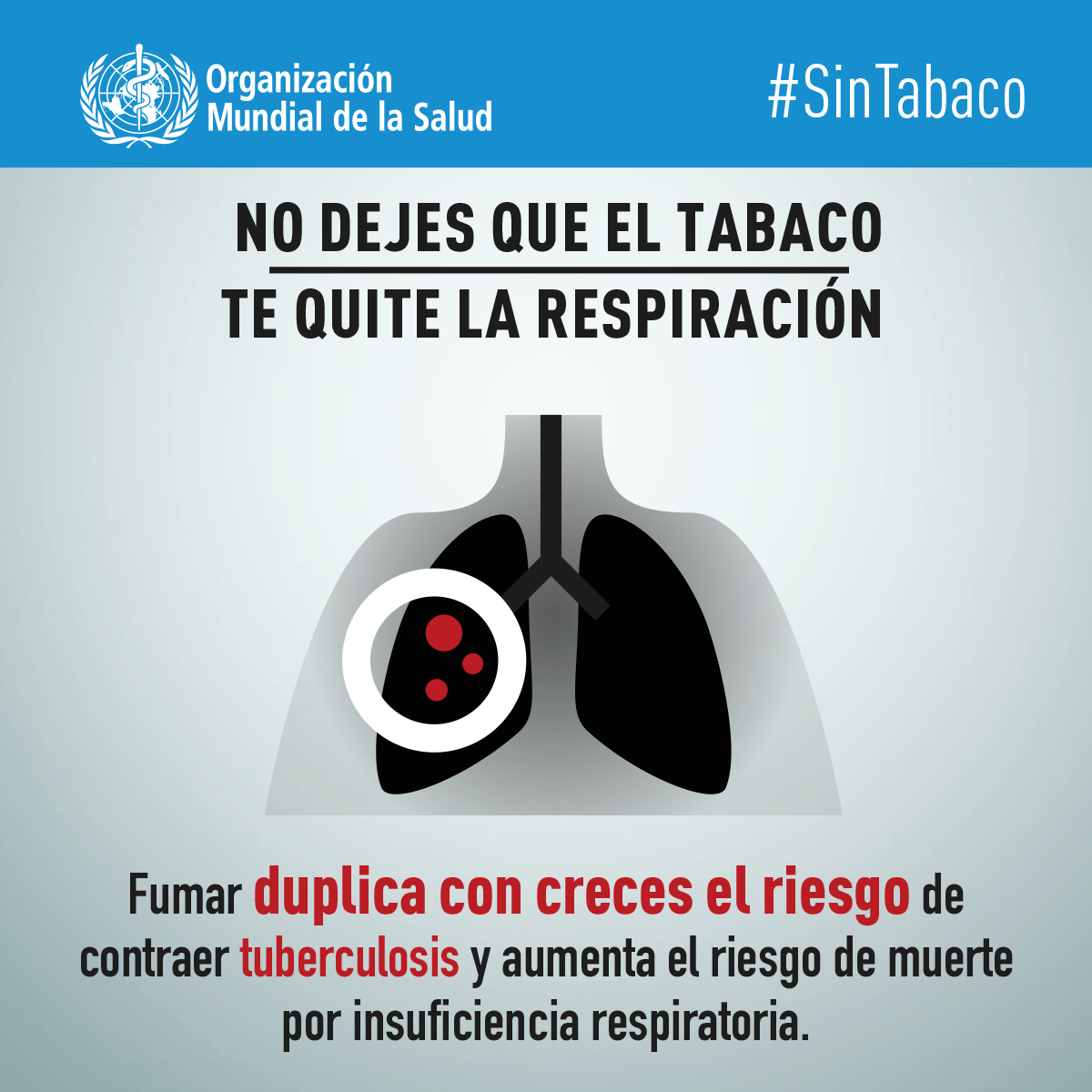 Organización Mundial de la Salud

#SinTabaco

NO DEJES QUE EL TABACO
TE QUITE LA RESPIRACIÓN

Fumar duplica con creces el riesgo de contraer tuberculosis y aumenta el riesgo de muerte por insuficiencia respiratoria.