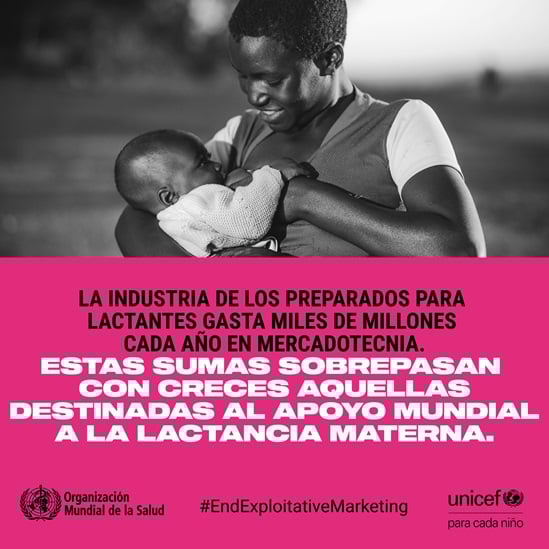 LA INDUSTRIA DE LOS PREPARADOS PARA LACTANTES GASTA MILES DE MILLONES CADA AÑO EN MERCADOTECNIA.
ESTAS SUMAS SOBREPASAN CON CRECES AQUELLAS DESTINADAS AL APOYO MUNDIAL A LA LACTANCIA MATERNA.

Organización Mundial de la Salud

#EndExploitativeMarketing

unicef
para cada niño